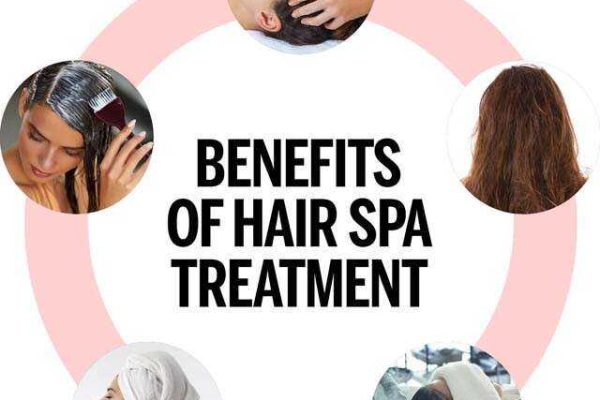 BENEFITS OF HAIR SPA TREATMENT